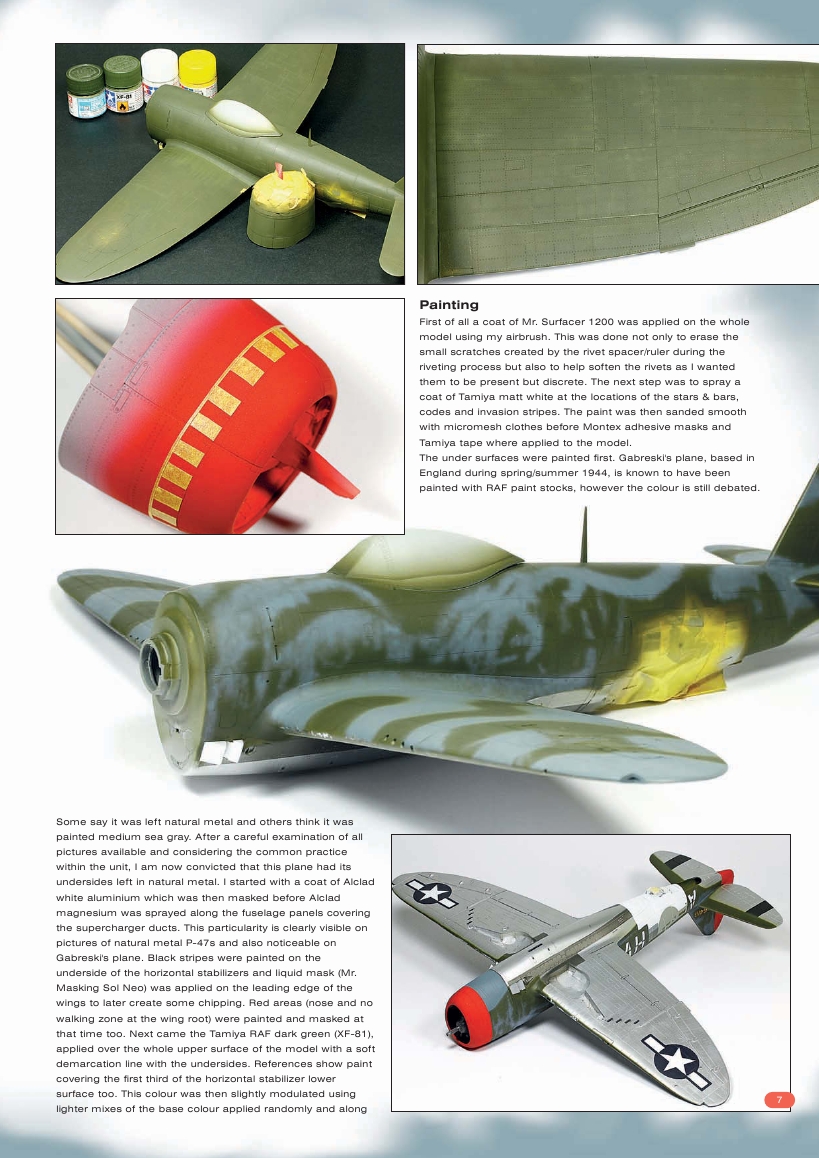 XF-81

Painting

First of all a coat of Mr. Surfacer 1200 was applied on the whole model using my airbrush. This was done not only to erase the small scratches created by the rivet spacer/ruler during the riveting process but also to help soften the rivets as I wanted them to be present but discrete. The next step was to spray a coat of Tamiya matt white at the locations of the stars & bars, codes and invasion stripes. The paint was then sanded smooth with micromesh clothes before Montex adhesive masks and Tamiya tape where applied to the model.
The under surfaces were painted first. Gabreski's plane, based in England during spring/summer 1944, is known to have been painted with RAF paint stocks, however the colour is still debated.

Some say it was left natural metal and others think it was painted medium sea gray. After a careful examination of all pictures available and considering the common practice within the unit, I am now convicted that this plane had its undersides left in natural metal. I started with a coat of Alclad white aluminium which was then masked before Alclad magnesium was sprayed along the fuselage panels covering the supercharger ducts. This particularity is clearly visible on pictures of natural metal P-47s and also noticeable on Gabreski's plane. Black stripes were painted on the underside of the horizontal stabilizers and liquid mask (Mr. Masking Sol Neo) was applied on the leading edge of the wings to later create some chipping. Red areas (nose and no walking zone at the wing root) were painted and masked at that time too. Next came the Tamiya RAF dark green (XF-81), applied over the whole upper surface of the model with a soft demarcation line with the undersides. References show paint covering the first third of the horizontal stabilizer lower surface too. This colour was then slightly modulated using lighter mixes of the base colour applied randomly and along

7